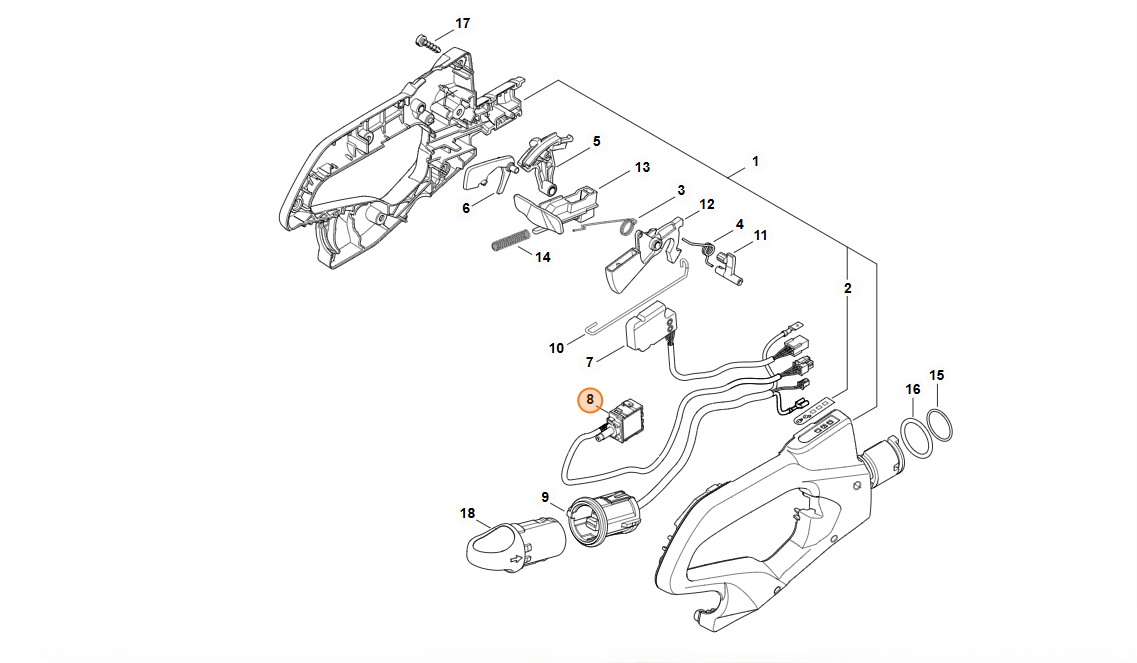 17
5
1
13
6
3
12
4
11
14
2
10
7
16
15
8
9
18